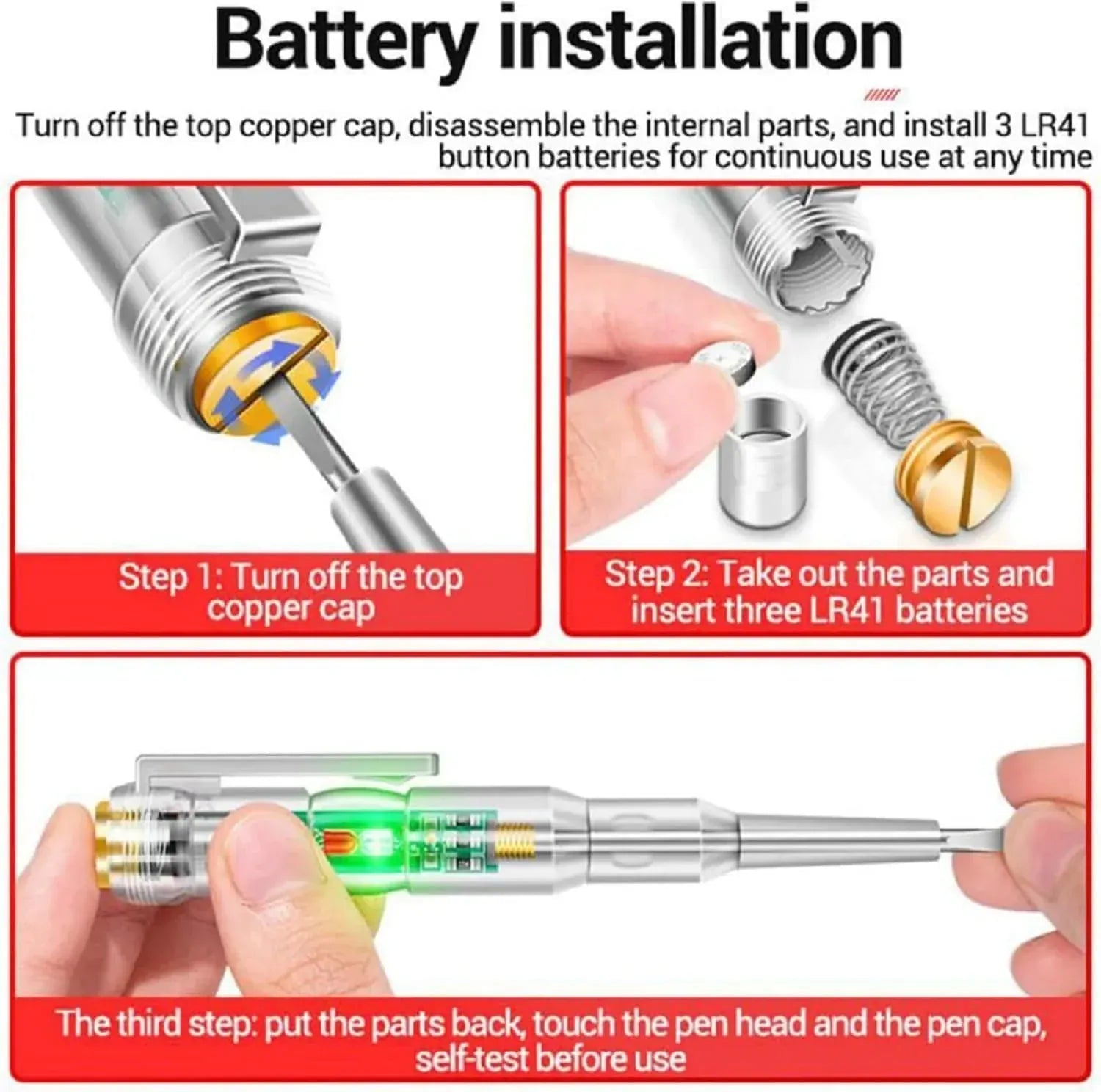 Battery installation

Turn off the top copper cap, disassemble the internal parts, and install 3 LR41 button batteries for continuous use at any time

Step 1: Turn off the top copper cap

Step 2: Take out the parts and insert three LR41 batteries

The third step: put the parts back, touch the pen head and the pen cap, self-test before use