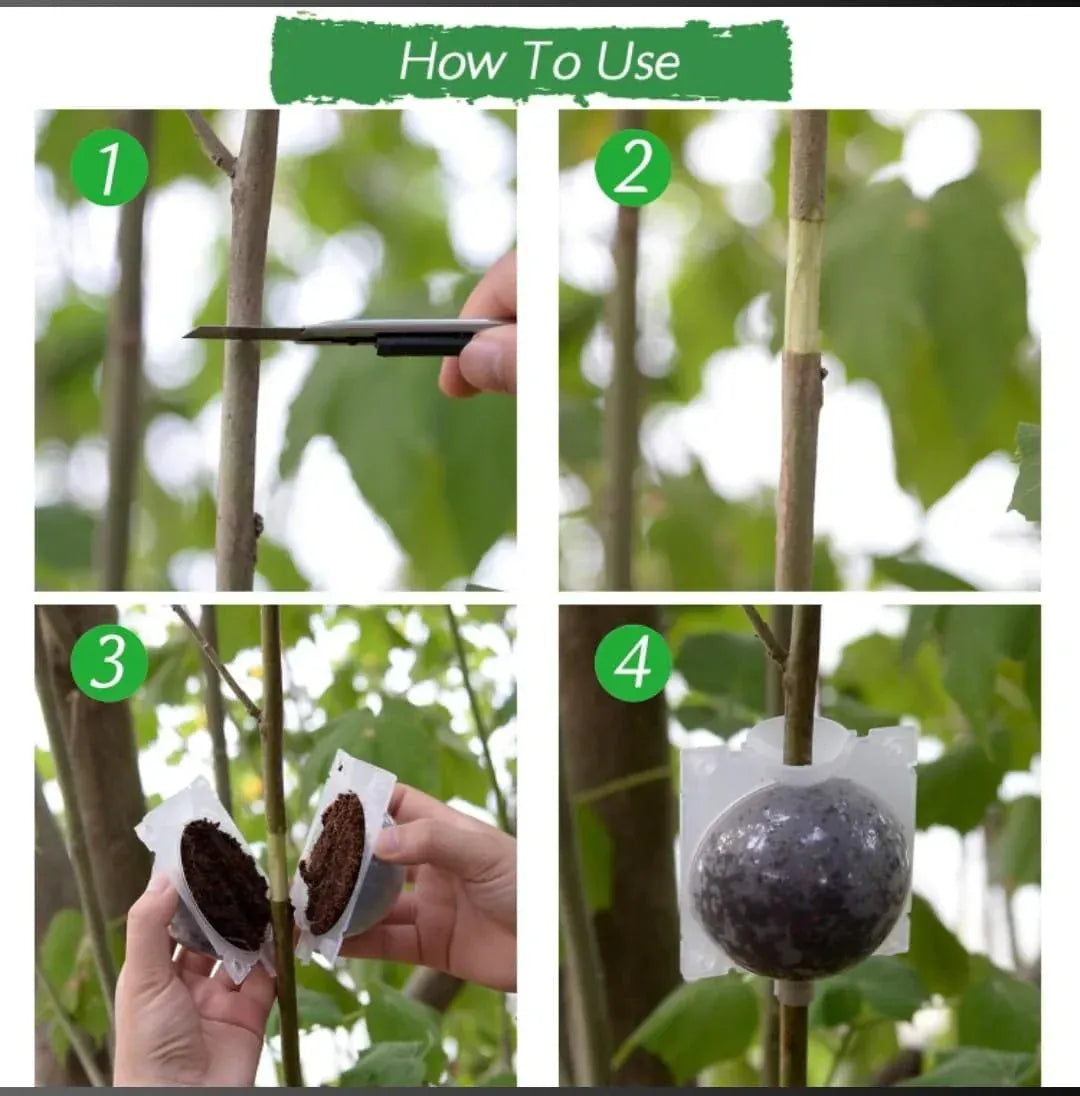 How To Use

1

2

3

4