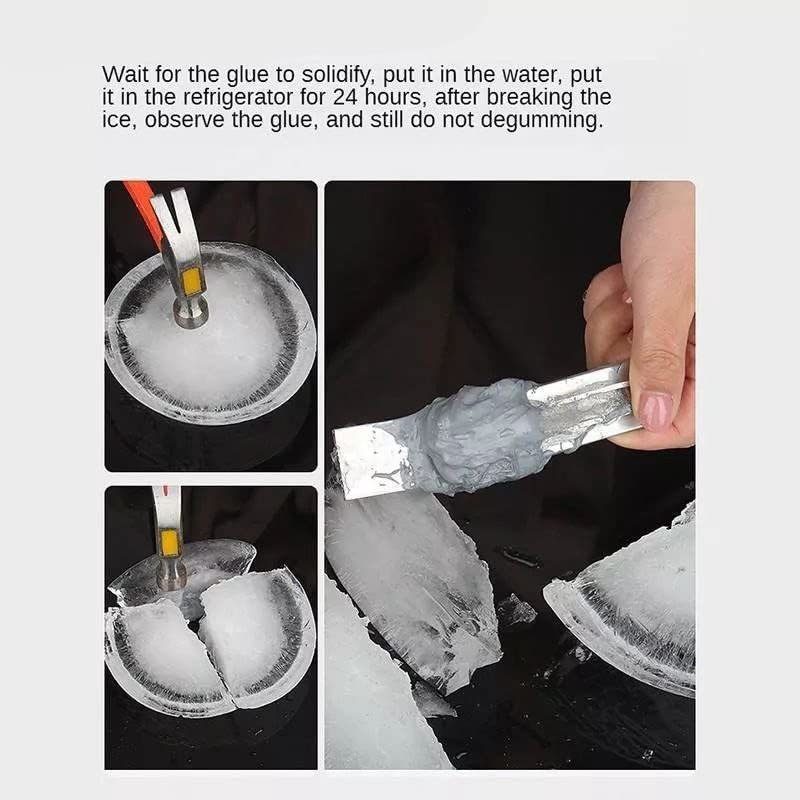 Wait for the glue to solidify, put it in the water, put it in the refrigerator for 24 hours, after breaking the ice, observe the glue, and still do not degumming.