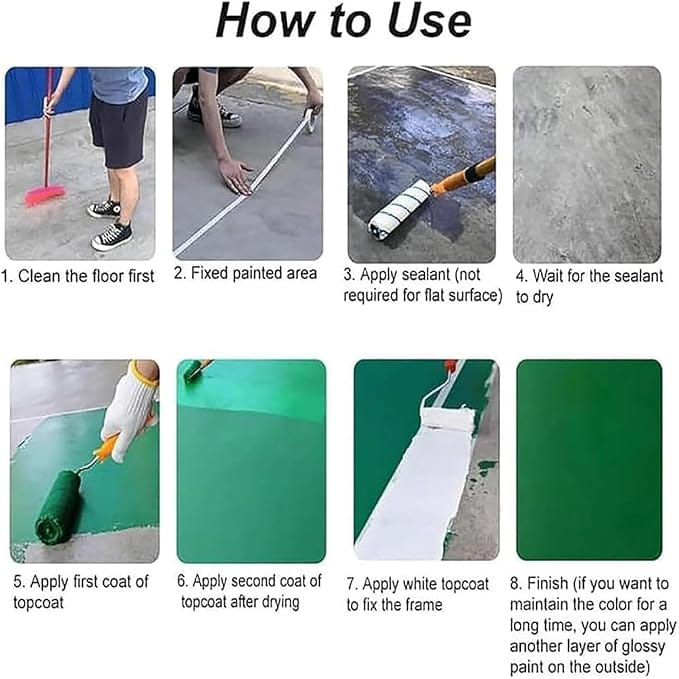 How to Use

1. Clean the floor first

2. Fixed painted area

3. Apply sealant (not required for flat surface)

4. Wait for the sealant to dry

5. Apply first coat of topcoat

6. Apply second coat of topcoat after drying

7. Apply white topcoat to fix the frame

8. Finish (if you want to maintain the color for a long time, you can apply another layer of glossy paint on the outside)