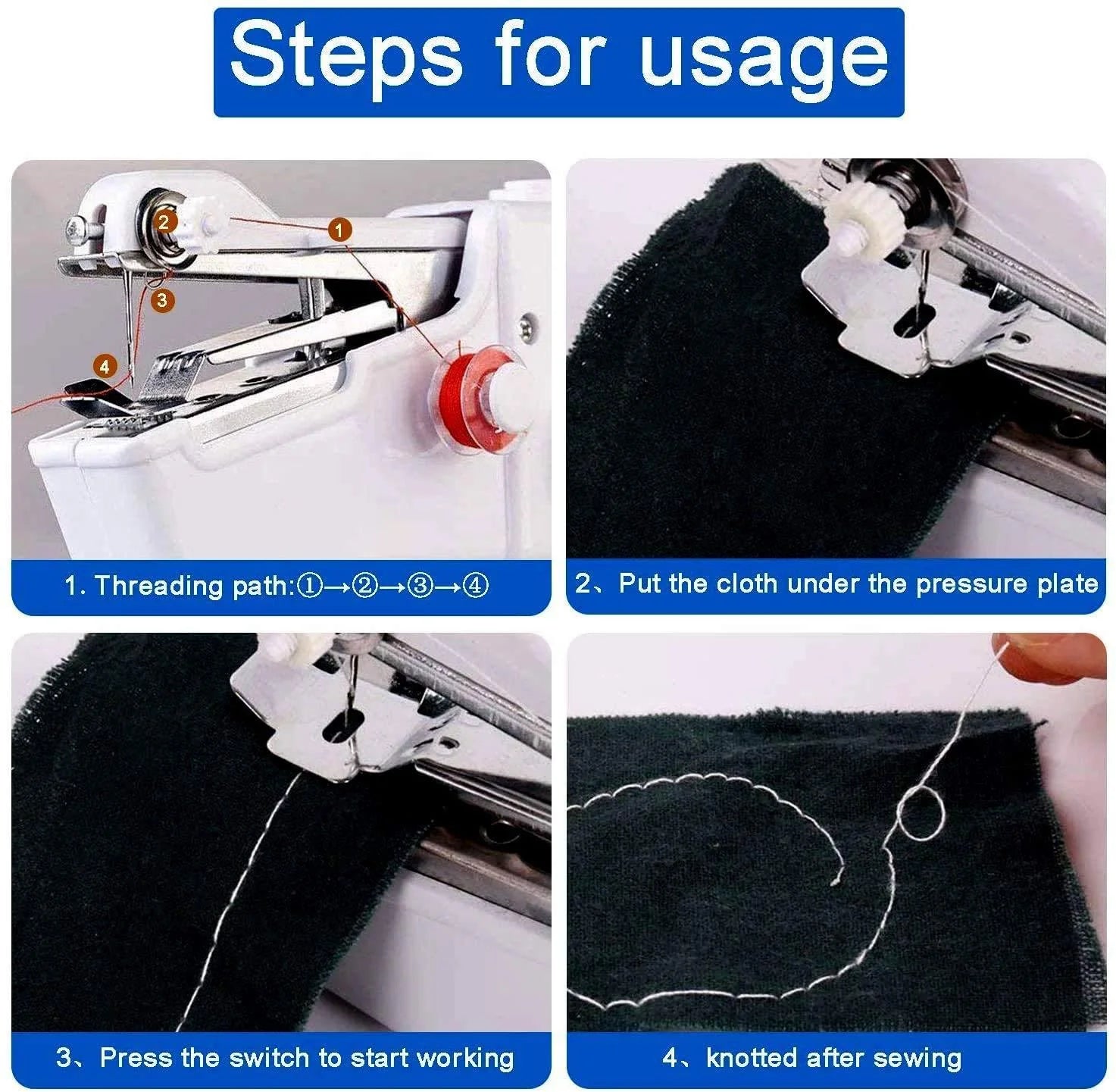 Steps for usage

2
1
3
4

1. Threading path:①→②→③→④

2、Put the cloth under the pressure plate

3、Press the switch to start working

4、knotted after sewing